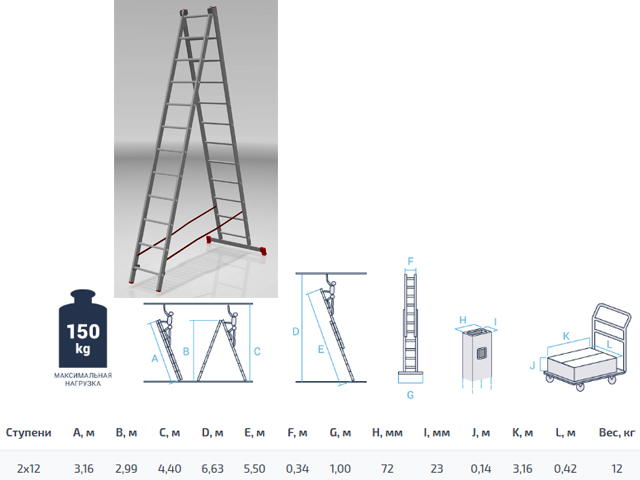 150 kg
МАКСИМАЛЬНАЯ НАГРУЗКА

A B C D E F G H I J K L

| Ступени | A, м | B, м | C, м | D, м | E, м | F, м | G, м | H, мм | I, мм | J, м | K, м | L, м | Вес, кг |
|---|---|---|---|---|---|---|---|---|---|---|---|---|---|
| 2x12 | 3,16 | 2,99 | 4,40 | 6,63 | 5,50 | 0,34 | 1,00 | 72 | 23 | 0,14 | 3,16 | 0,42 | 12 |