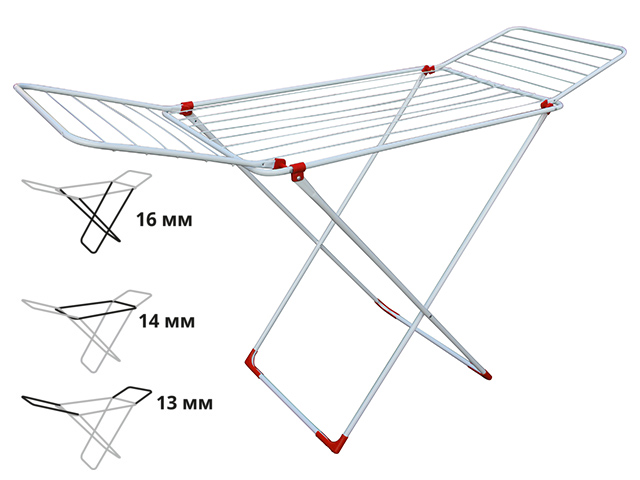 16 мм

14 мм

13 мм